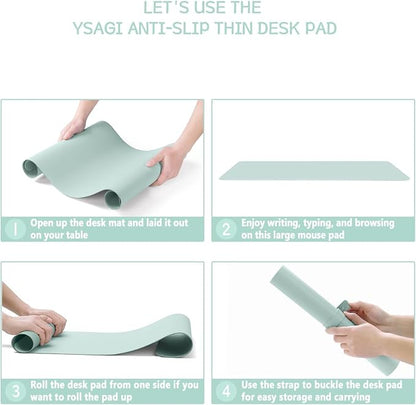 LET'S USE THE
YSAGI ANTI-SLIP THIN DESK PAD

1 Open up the desk mat and laid it out on your table

2 Enjoy writing, typing, and browsing on this large mouse pad

3 Roll the desk pad from one side if you want to roll the pad up

4 Use the strap to buckle the desk pad for easy storage and carrying