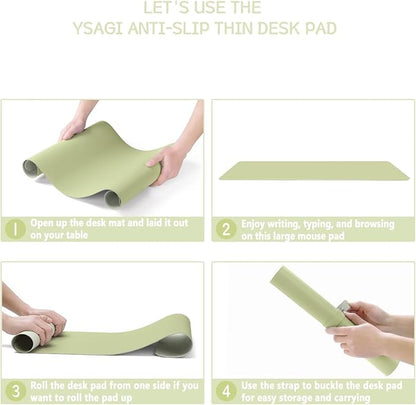 LET'S USE THE
YSAGI ANTI-SLIP THIN DESK PAD

1 Open up the desk mat and laid it out on your table

2 Enjoy writing, typing, and browsing on this large mouse pad

3 Roll the desk pad from one side if you want to roll the pad up

4 Use the strap to buckle the desk pad for easy storage and carrying