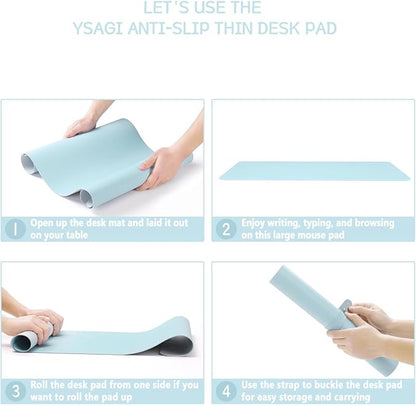 LET'S USE THE
YSAGI ANTI-SLIP THIN DESK PAD

1 Open up the desk mat and laid it out on your table

2 Enjoy writing, typing, and browsing on this large mouse pad

3 Roll the desk pad from one side if you want to roll the pad up

4 Use the strap to buckle the desk pad for easy storage and carrying