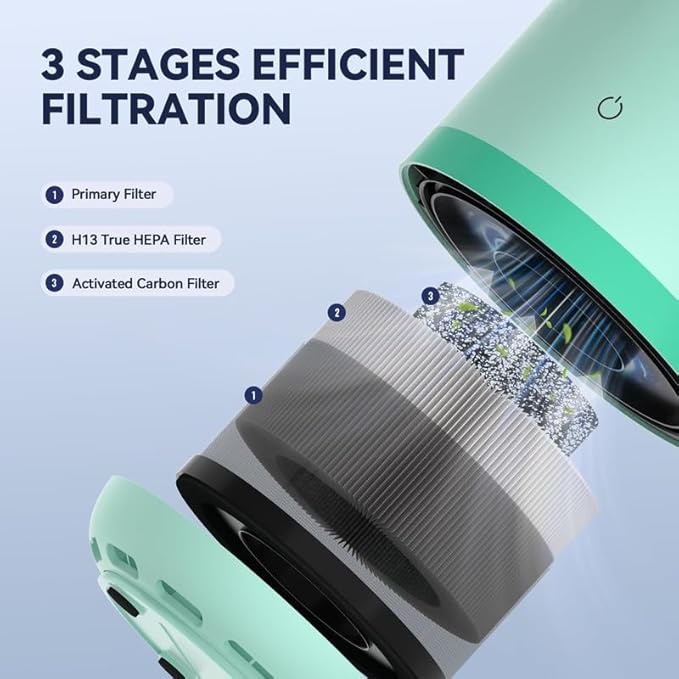 3 STAGES EFFICIENT FILTRATION

1 Primary Filter

2 H13 True HEPA Filter

3 Activated Carbon Filter

3

2

1