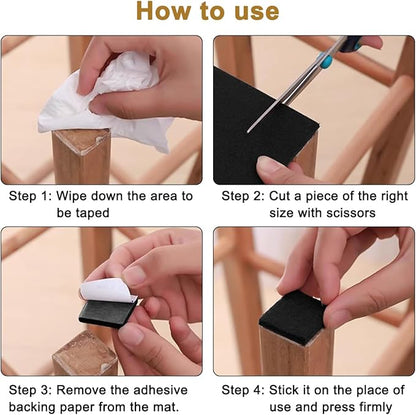 How to use

Step 1: Wipe down the area to be taped

Step 2: Cut a piece of the right size with scissors

Step 3: Remove the adhesive backing paper from the mat.

Step 4: Stick it on the place of use and press firmly