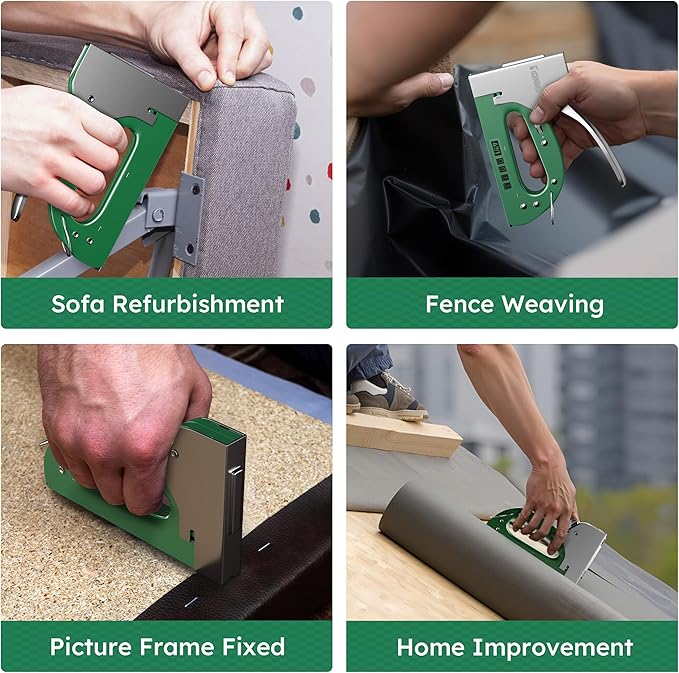 Sofa Refurbishment

Fence Weaving

Picture Frame Fixed

Home Improvement