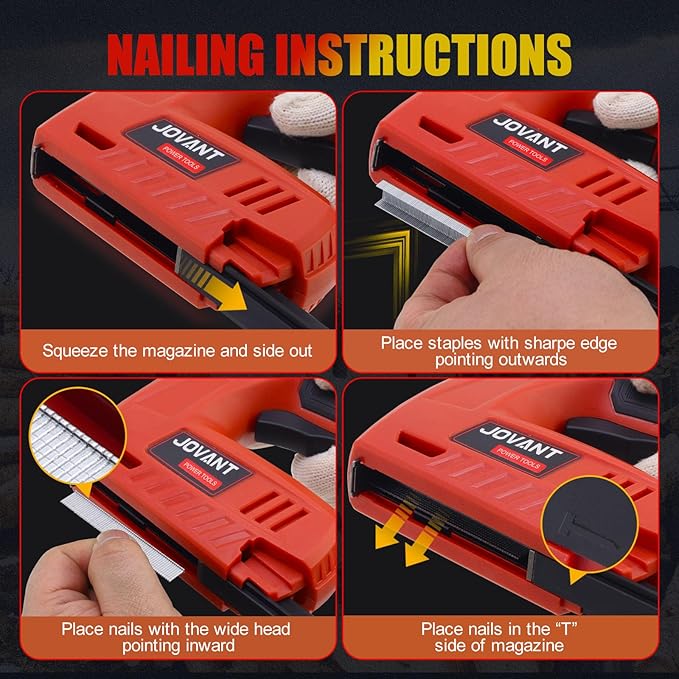 NAILING INSTRUCTIONS

JOVANT
POWER TOOLS

Squeeze the magazine and side out

JOVANT
POWER TOOLS

Place staples with sharpe edge pointing outwards

JOVANT
POWER TOOLS

Place nails with the wide head pointing inward

JOVANT
POWER TOOLS

Place nails in the “T” side of magazine