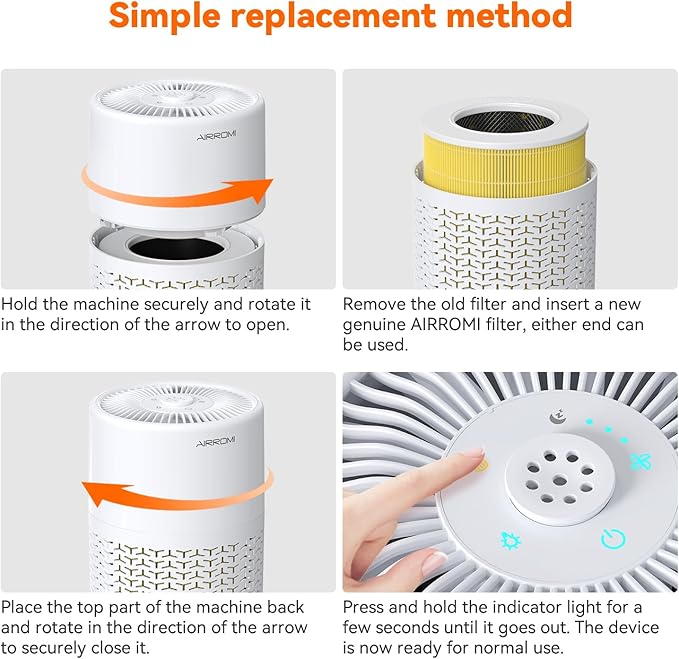 Simple replacement method

AIRROMI

Hold the machine securely and rotate it in the direction of the arrow to open.

Remove the old filter and insert a new genuine AIRROMI filter, either end can be used.

AIRROMI

Place the top part of the machine back and rotate in the direction of the arrow to securely close it.

Press and hold the indicator light for a few seconds until it goes out. The device is now ready for normal use.