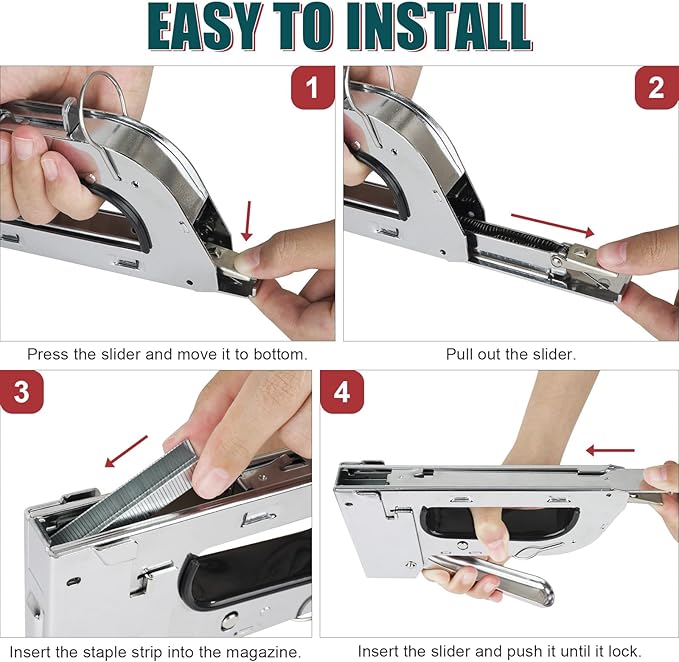 EASY TO INSTALL

1

Press the slider and move it to bottom.

2

Pull out the slider.

3

Insert the staple strip into the magazine.

4

Insert the slider and push it until it lock.