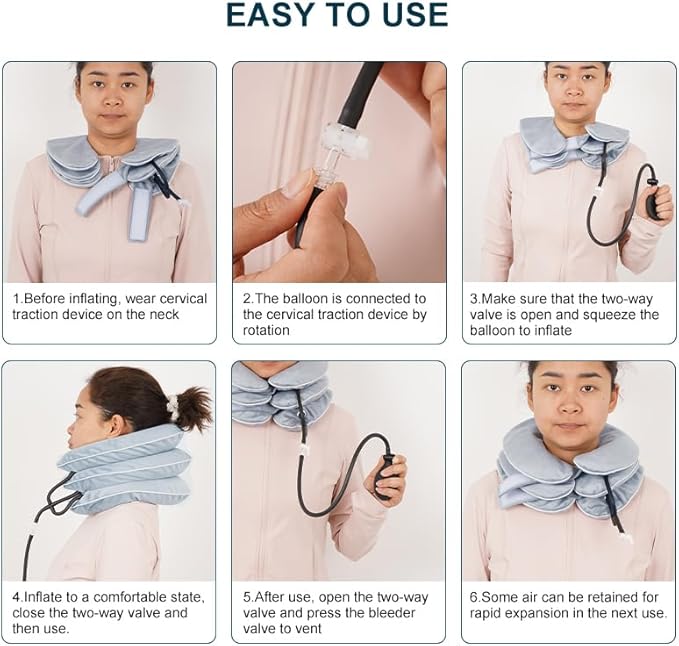 EASY TO USE

1.Before inflating, wear cervical traction device on the neck

2.The balloon is connected to the cervical traction device by rotation

3.Make sure that the two-way valve is open and squeeze the balloon to inflate

4.Inflate to a comfortable state, close the two-way valve and then use.

5.After use, open the two-way valve and press the bleeder valve to vent

6.Some air can be retained for rapid expansion in the next use.