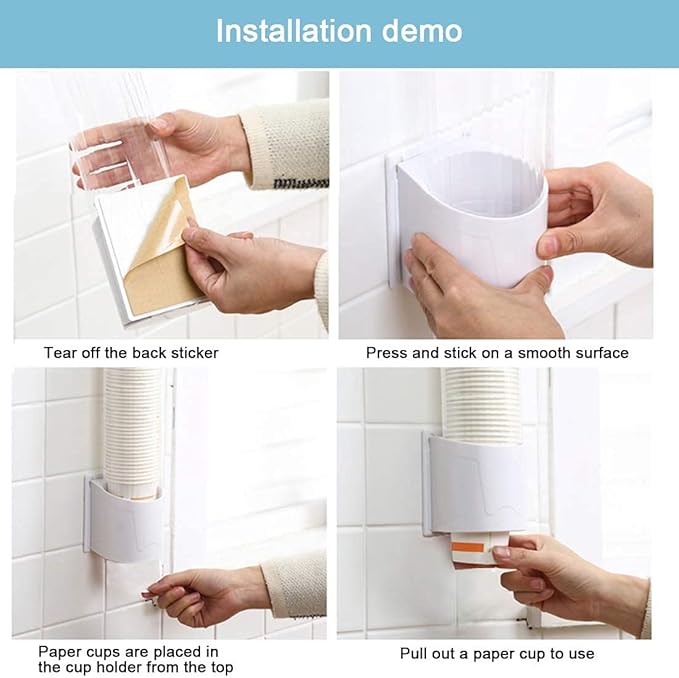 Installation demo

Tear off the back sticker

Press and stick on a smooth surface

Paper cups are placed in the cup holder from the top

Pull out a paper cup to use