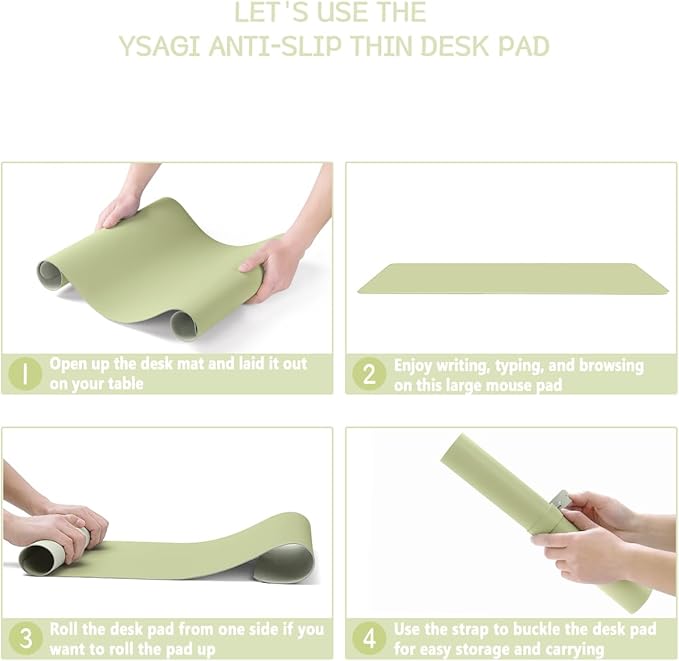 LET'S USE THE
YSAGI ANTI-SLIP THIN DESK PAD

1 Open up the desk mat and laid it out on your table

2 Enjoy writing, typing, and browsing on this large mouse pad

3 Roll the desk pad from one side if you want to roll the pad up

4 Use the strap to buckle the desk pad for easy storage and carrying